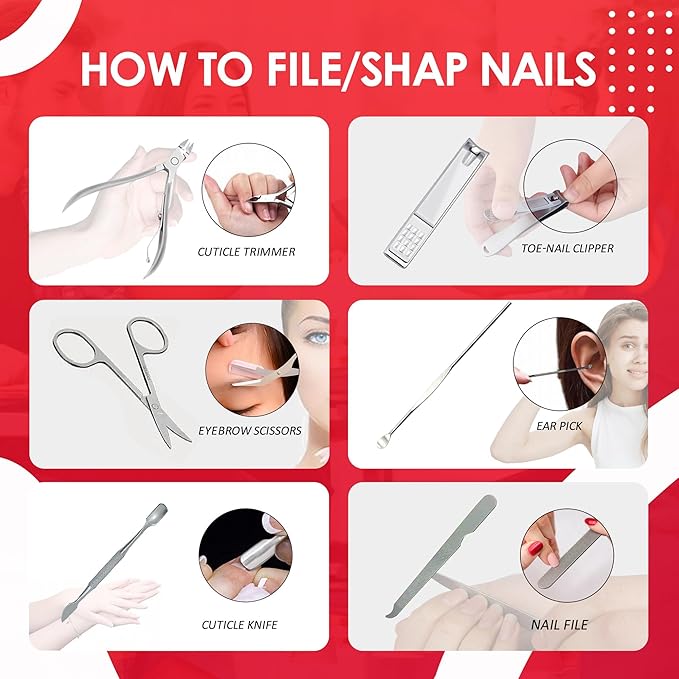 HOW TO FILE/SHAP NAILS

CUTICLE TRIMMER

TOE-NAIL CLIPPER

EYEBROW SCISSORS

EAR PICK

CUTICLE KNIFE

NAIL FILE